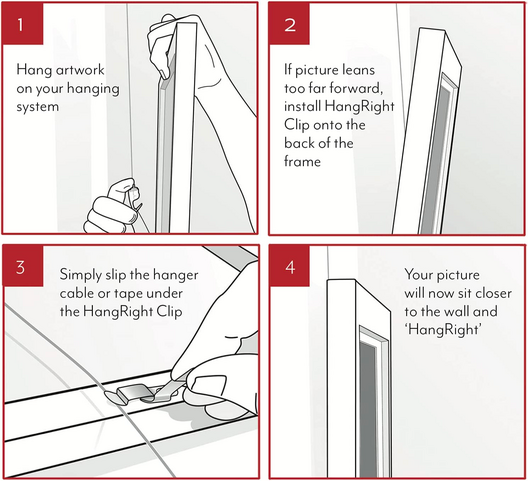 1

Hang artwork on your hanging system

2

If picture leans too far forward, install HangRight Clip onto the back of the frame

3

Simply slip the hanger cable or tape under the HangRight Clip

4

Your picture will now sit closer to the wall and 'HangRight'